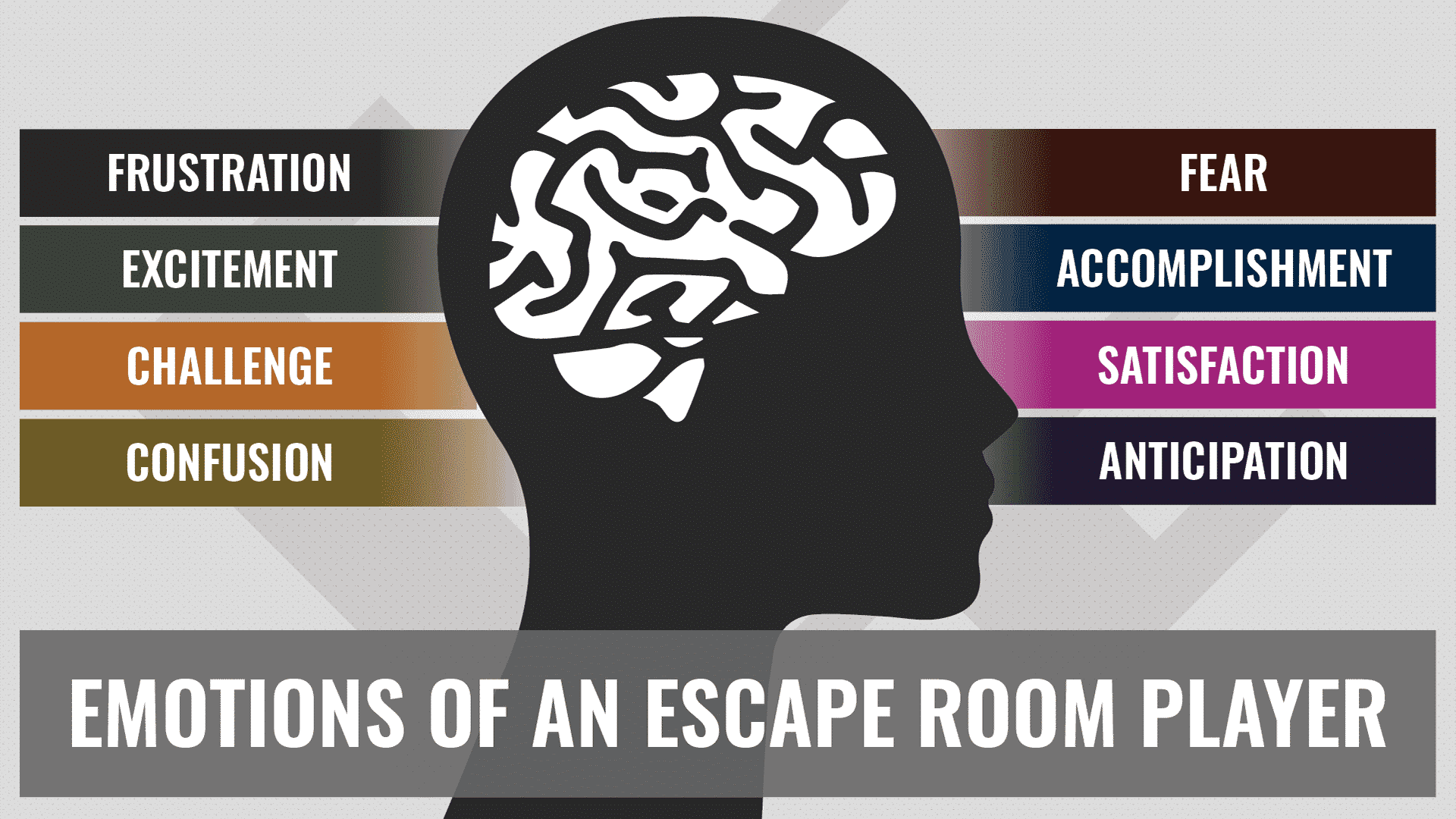 FRUSTRATION
EXCITEMENT
CHALLENGE
CONFUSION

FEAR
ACCOMPLISHMENT
SATISFACTION
ANTICIPATION

EMOTIONS OF AN ESCAPE ROOM PLAYER