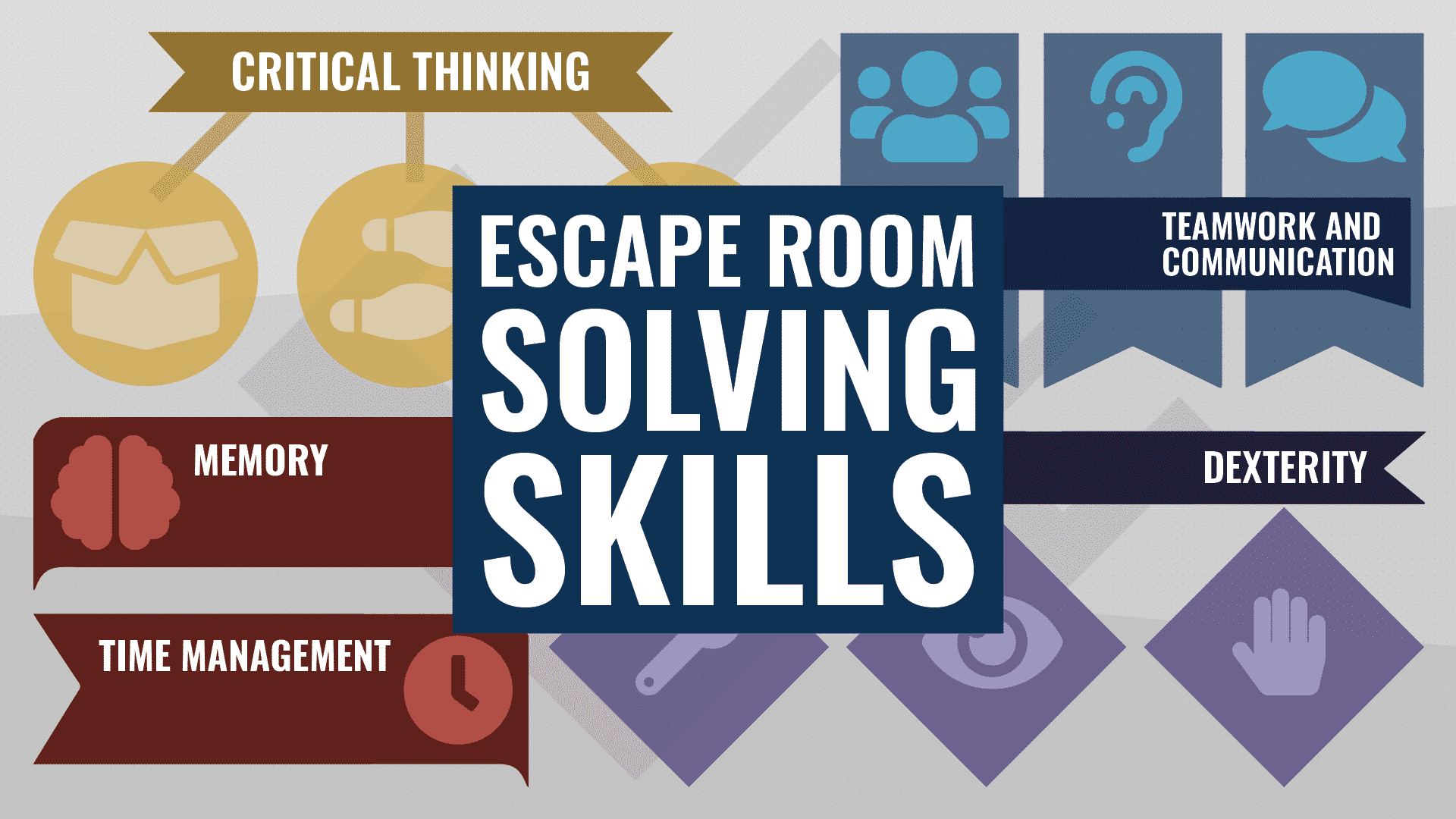 CRITICAL THINKING

ESCAPE ROOM
SOLVING
SKILLS

TEAMWORK AND COMMUNICATION

MEMORY

DEXTERITY

TIME MANAGEMENT